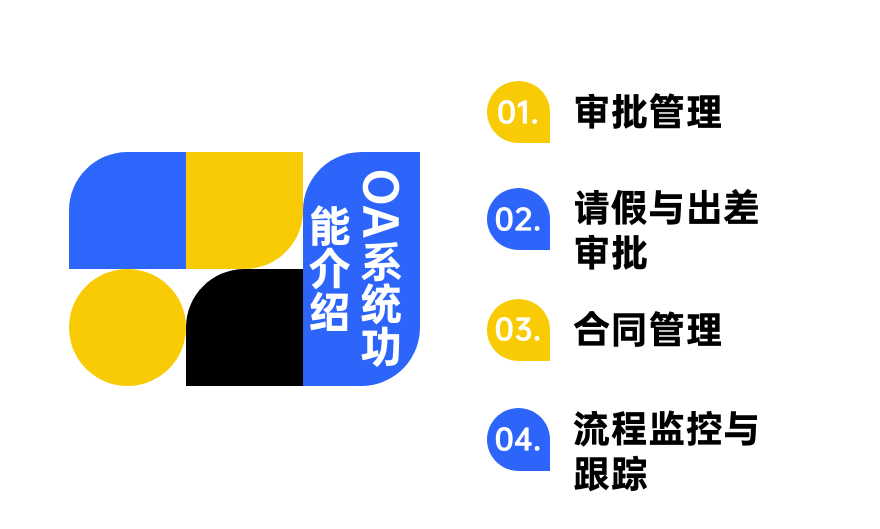 OA系统功能介绍

01. 审批管理

02. 请假与出差审批

03. 合同管理

04. 流程监控与跟踪